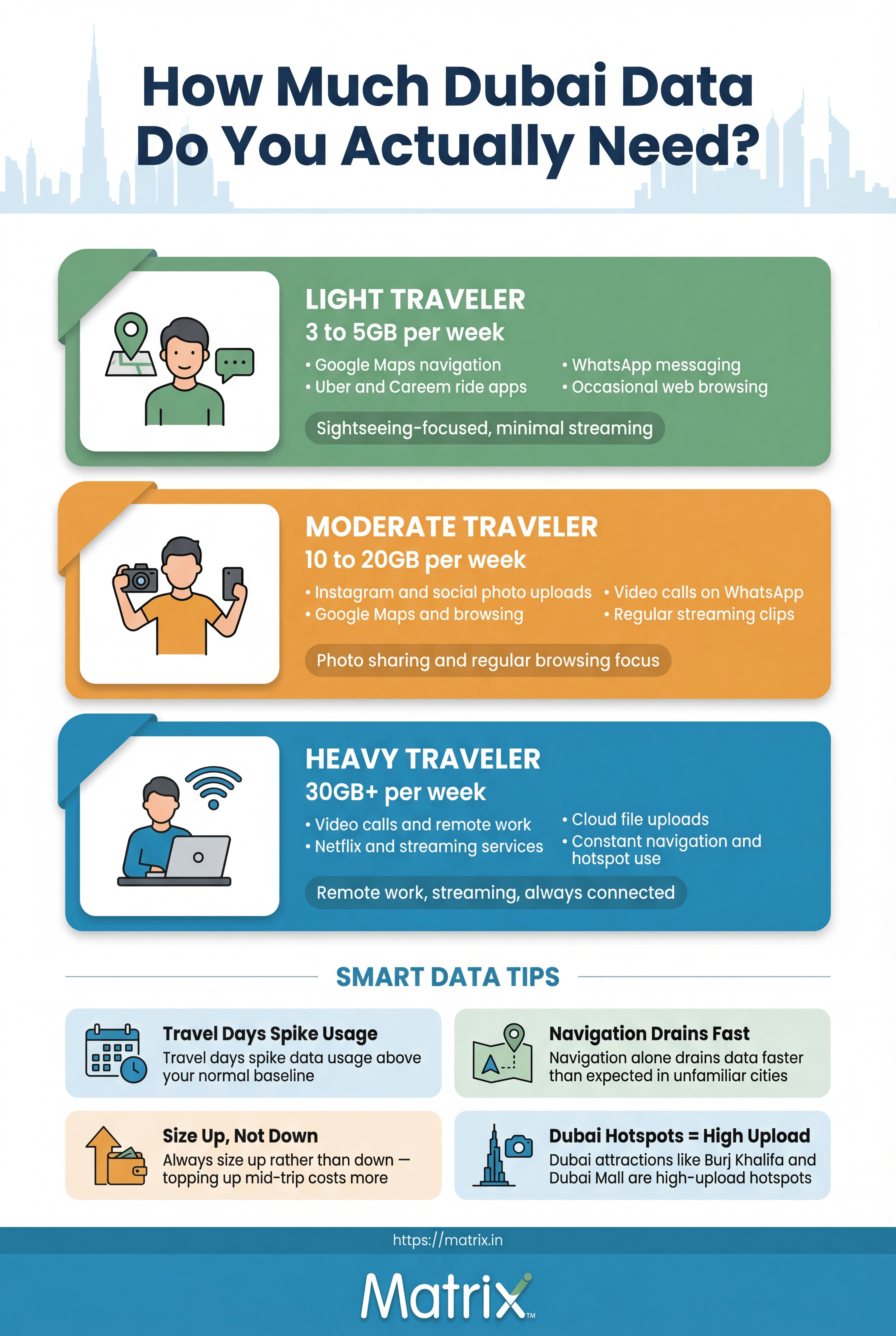 How Much Dubai Data Do You Actually Need?

LIGHT TRAVELER
3 to 5GB per week

• Google Maps navigation
• Uber and Careem ride apps
• WhatsApp messaging
• Occasional web browsing

Sightseeing-focused, minimal streaming

MODERATE TRAVELER
10 to 20GB per week

• Instagram and social photo uploads
• Google Maps and browsing
• Video calls on WhatsApp
• Regular streaming clips

Photo sharing and regular browsing focus

HEAVY TRAVELER
30GB+ per week

• Video calls and remote work
• Netflix and streaming services
• Cloud file uploads
• Constant navigation and hotspot use

Remote work, streaming, always connected

SMART DATA TIPS

Travel Days Spike Usage
Travel days spike data usage above your normal baseline

Navigation Drains Fast
Navigation alone drains data faster than expected in unfamiliar cities

Size Up, Not Down
Always size up rather than down — topping up mid-trip costs more

Dubai Hotspots = High Upload
Dubai attractions like Burj Khalifa and Dubai Mall are high-upload hotspots

https://matrix.in

Matrix™